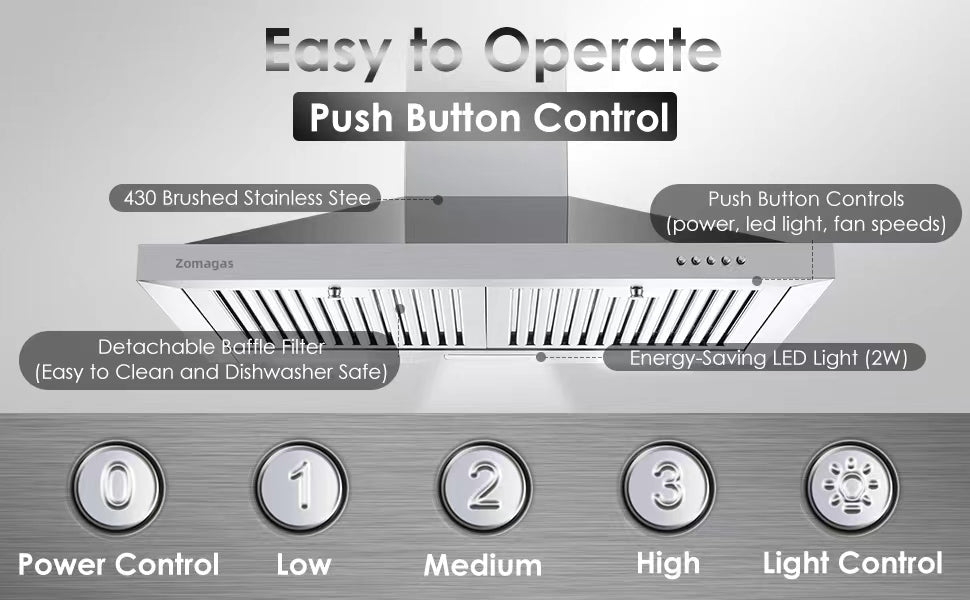 Easy to Operate

Push Button Control

430 Brushed Stainless Stee

Push Button Controls (power, led light, fan speeds)

Zomagas

Detachable Baffle Filter (Easy to Clean and Dishwasher Safe)

Energy-Saving LED Light (2W)

0
Power Control

1
Low

2
Medium

3
High

Light Control