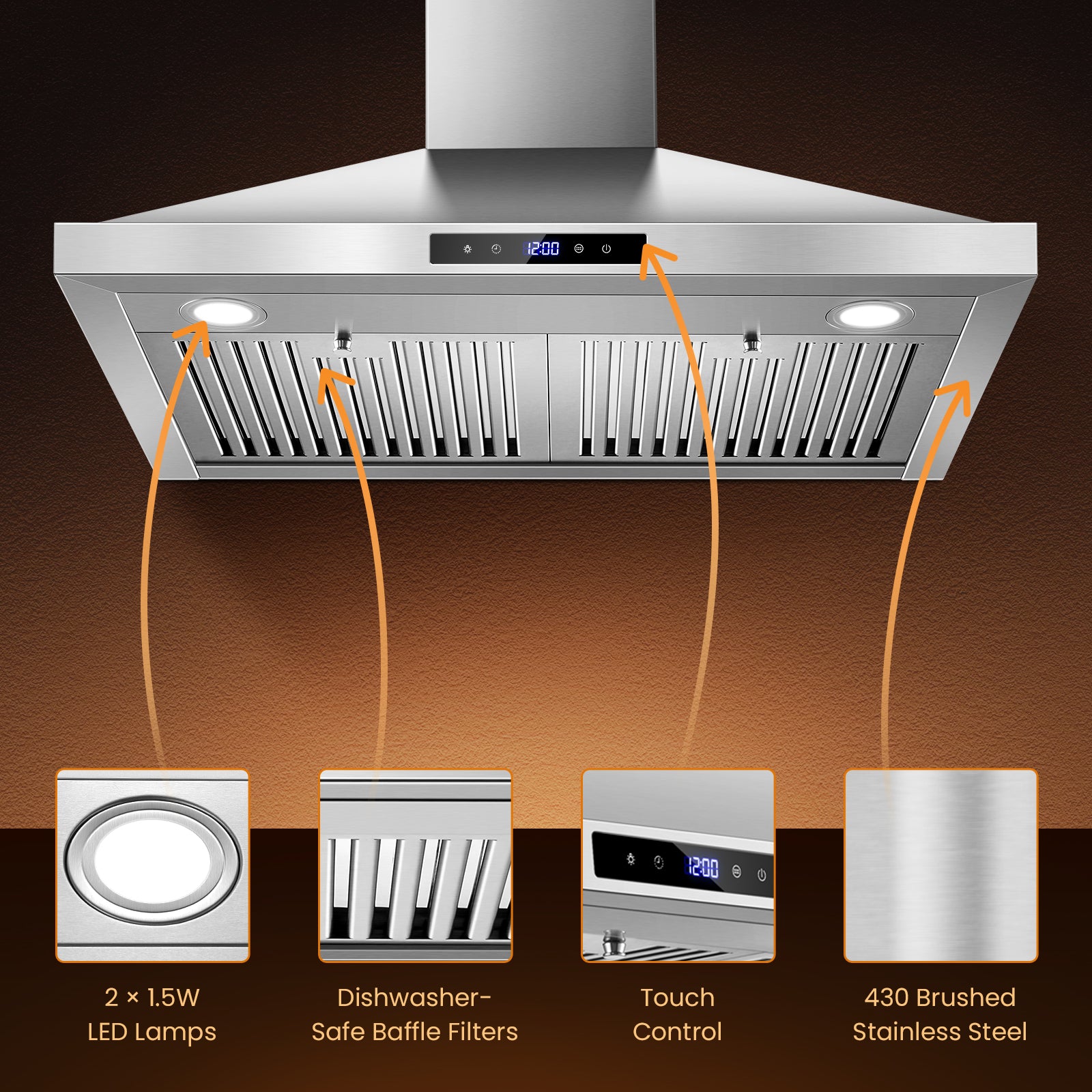 12:00

12:00

2 × 1.5W LED Lamps

Dishwasher-Safe Baffle Filters

Touch Control

430 Brushed Stainless Steel