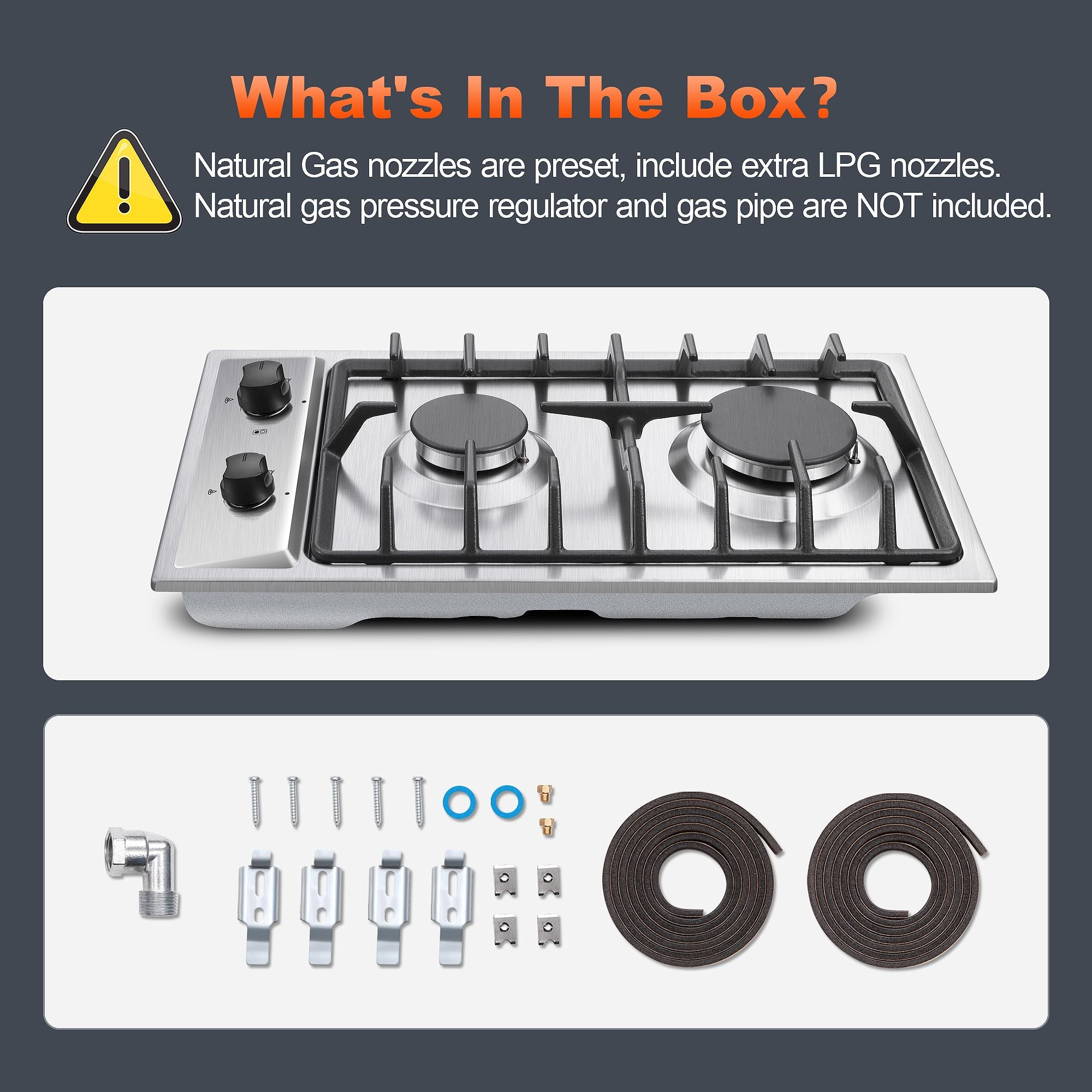 What's In The Box?

Natural Gas nozzles are preset, include extra LPG nozzles.
Natural gas pressure regulator and gas pipe are NOT included.