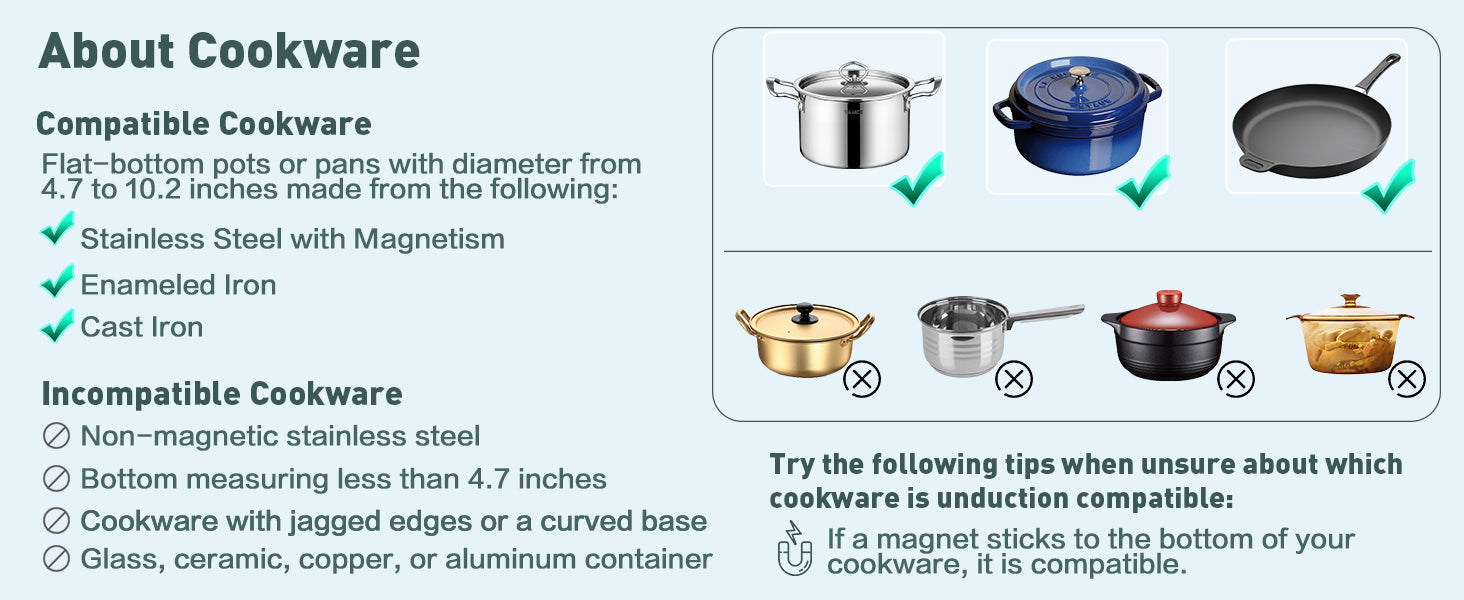 About Cookware

Compatible Cookware

Flat-bottom pots or pans with diameter from 4.7 to 10.2 inches made from the following:

Stainless Steel with Magnetism

Enameled Iron

Cast Iron

Incompatible Cookware

Non-magnetic stainless steel

Bottom measuring less than 4.7 inches

Cookware with jagged edges or a curved base

Glass, ceramic, copper, or aluminum container

Try the following tips when unsure about which cookware is unduction compatible:

If a magnet sticks to the bottom of your cookware, it is compatible.