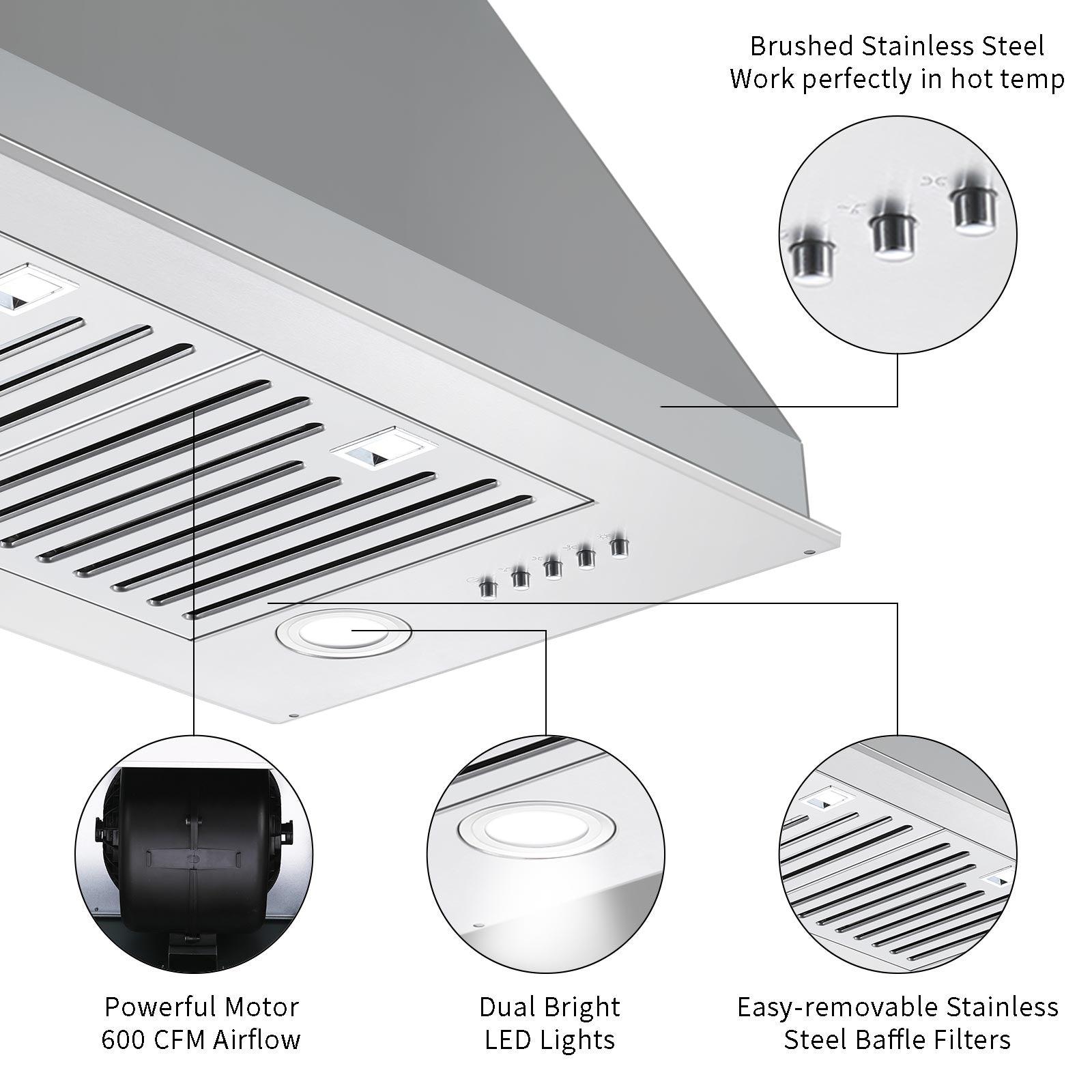 Brushed Stainless Steel
Work perfectly in hot temp

Powerful Motor
600 CFM Airflow

Dual Bright
LED Lights

Easy-removable Stainless
Steel Baffle Filters