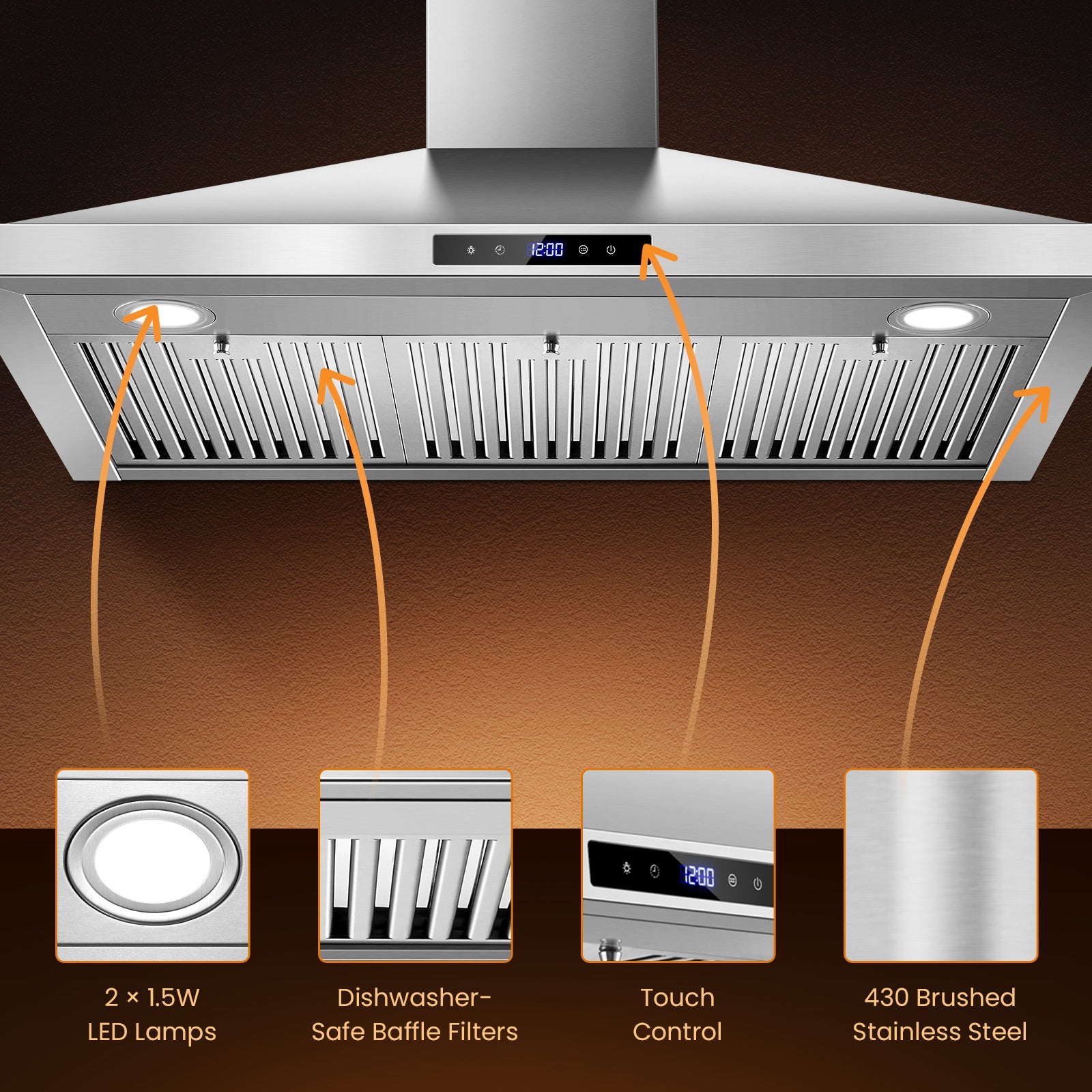 12:00

12:00

2 × 1.5W
LED Lamps

Dishwasher-Safe Baffle Filters

Touch
Control

430 Brushed
Stainless Steel